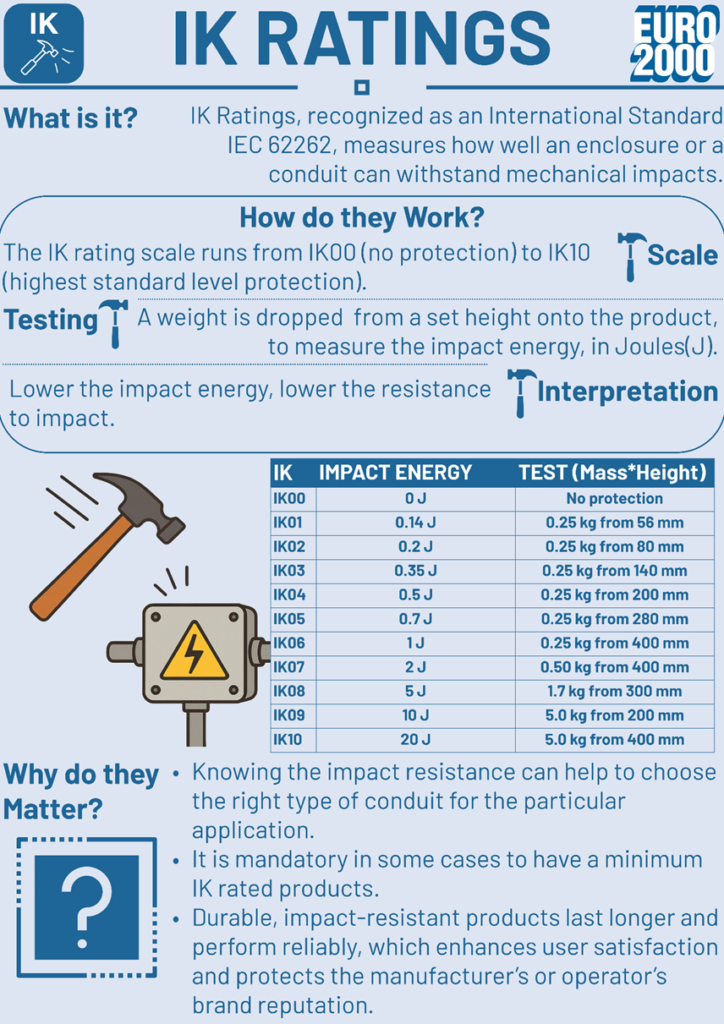 IK

IK RATINGS

EURO 2000

What is it?

IK Ratings, recognized as an International Standard IEC 62262, measures how well an enclosure or a conduit can withstand mechanical impacts.

How do they Work?

The IK rating scale runs from IK00 (no protection) to IK10 (highest standard level protection).

Scale

Testing

A weight is dropped from a set height onto the product, to measure the impact energy, in Joules(J).

Lower the impact energy, lower the resistance to impact.

Interpretation

| IK | IMPACT ENERGY | TEST (Mass*Height) |
|---|---|---|
| IK00 | 0 J | No protection |
| IK01 | 0.14 J | 0.25 kg from 56 mm |
| IK02 | 0.2 J | 0.25 kg from 80 mm |
| IK03 | 0.35 J | 0.25 kg from 140 mm |
| IK04 | 0.5 J | 0.25 kg from 200 mm |
| IK05 | 0.7 J | 0.25 kg from 280 mm |
| IK06 | 1 J | 0.25 kg from 400 mm |
| IK07 | 2 J | 0.50 kg from 400 mm |
| IK08 | 5 J | 1.7 kg from 300 mm |
| IK09 | 10 J | 5.0 kg from 200 mm |
| IK10 | 20 J | 5.0 kg from 400 mm |

Why do they Matter?

?

• Knowing the impact resistance can help to choose the right type of conduit for the particular application.
• It is mandatory in some cases to have a minimum IK rated products.
• Durable, impact-resistant products last longer and perform reliably, which enhances user satisfaction and protects the manufacturer's or operator's brand reputation.