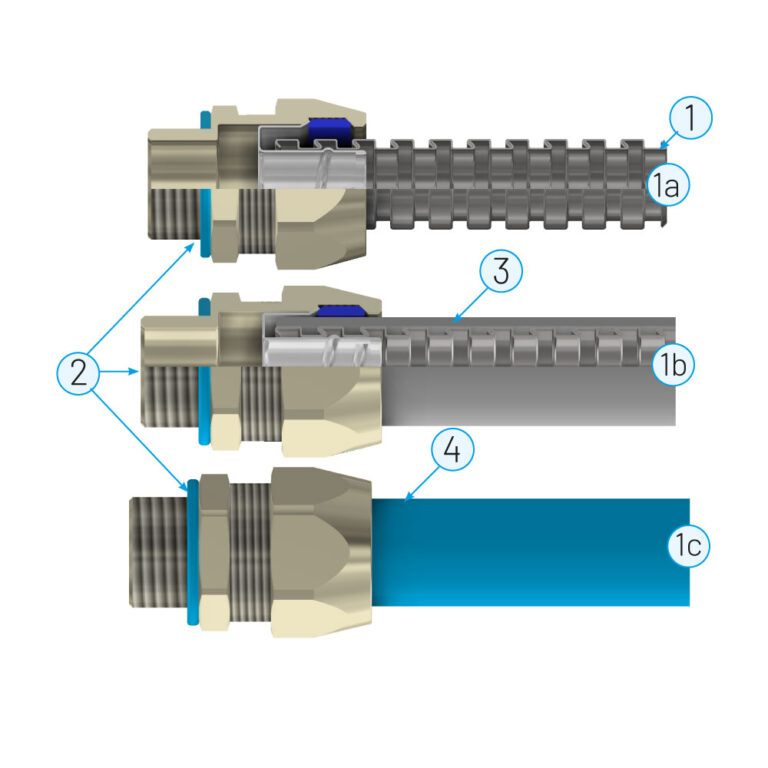 1
1a
3
2
1b
4
1c