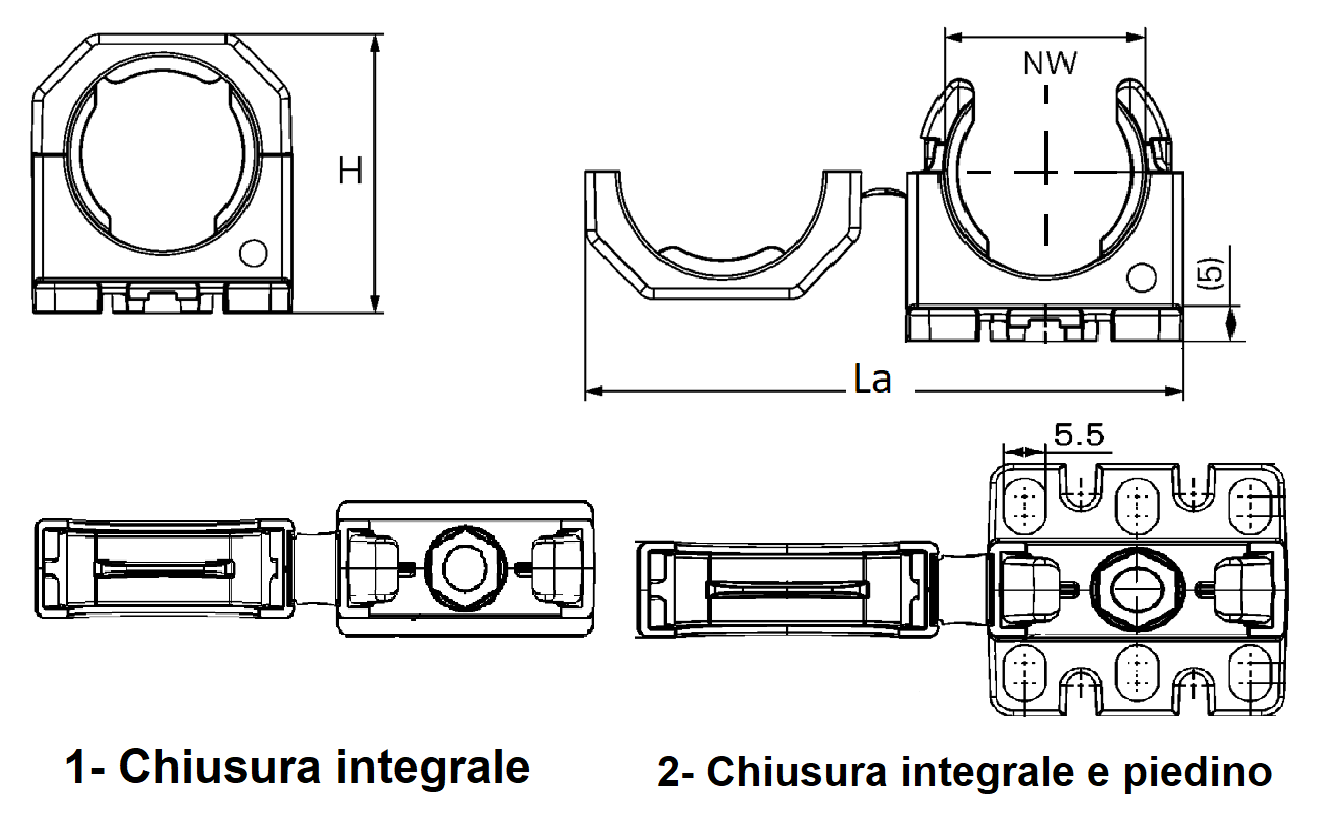 H

NW

(5)

La

5.5

1- Chiusura integrale

2- Chiusura integrale e piedino